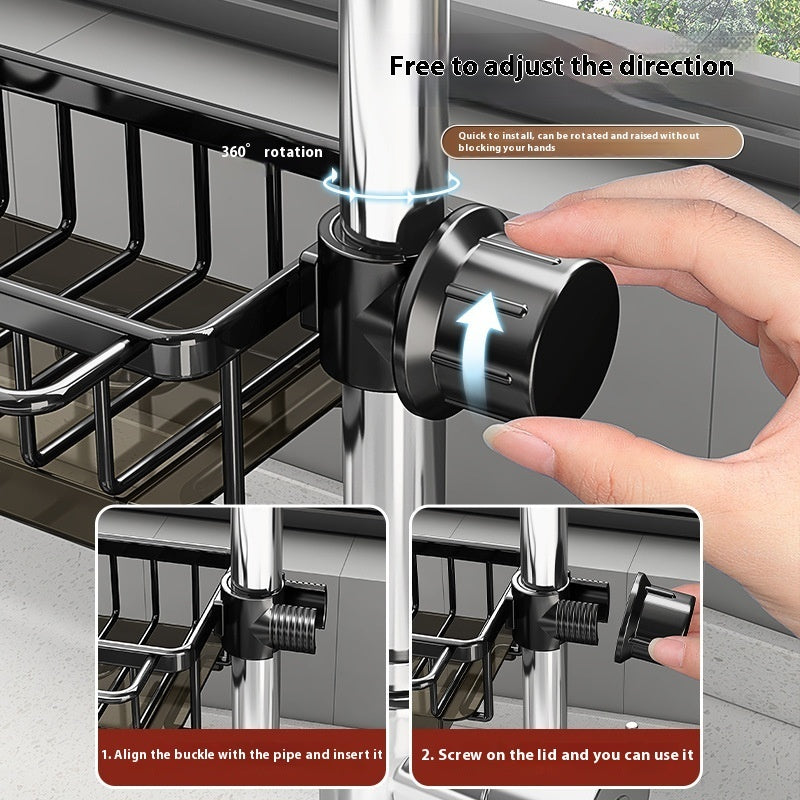 Free to adjust the direction

Quick to install, can be rotated and raised without blocking your hands

360° rotation

1. Align the buckle with the pipe and insert it

2. Screw on the lid and you can use it